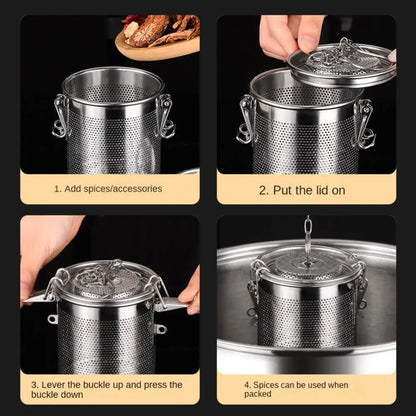 1. Add spices/accessories

2. Put the lid on

3. Lever the buckle up and press the buckle down

4. Spices can be used when packed