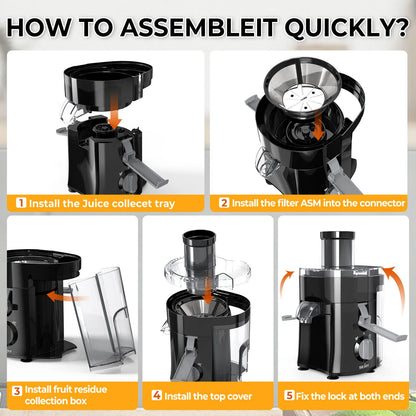 HOW TO ASSEMBLEIT QUICKLY?

1 Install the Juice collecet tray

2 Install the filter ASM into the connector

3 Install fruit residue collection box

4 Install the top cover

5 Fix the lock at both ends