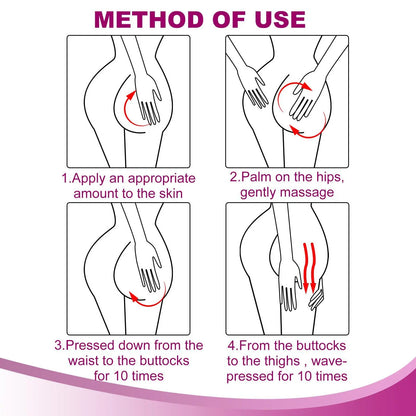 METHOD OF USE

1.Apply an appropriate amount to the skin

2.Palm on the hips, gently massage

3.Pressed down from the waist to the buttocks for 10 times

4.From the buttocks to the thighs , wave-pressed for 10 times